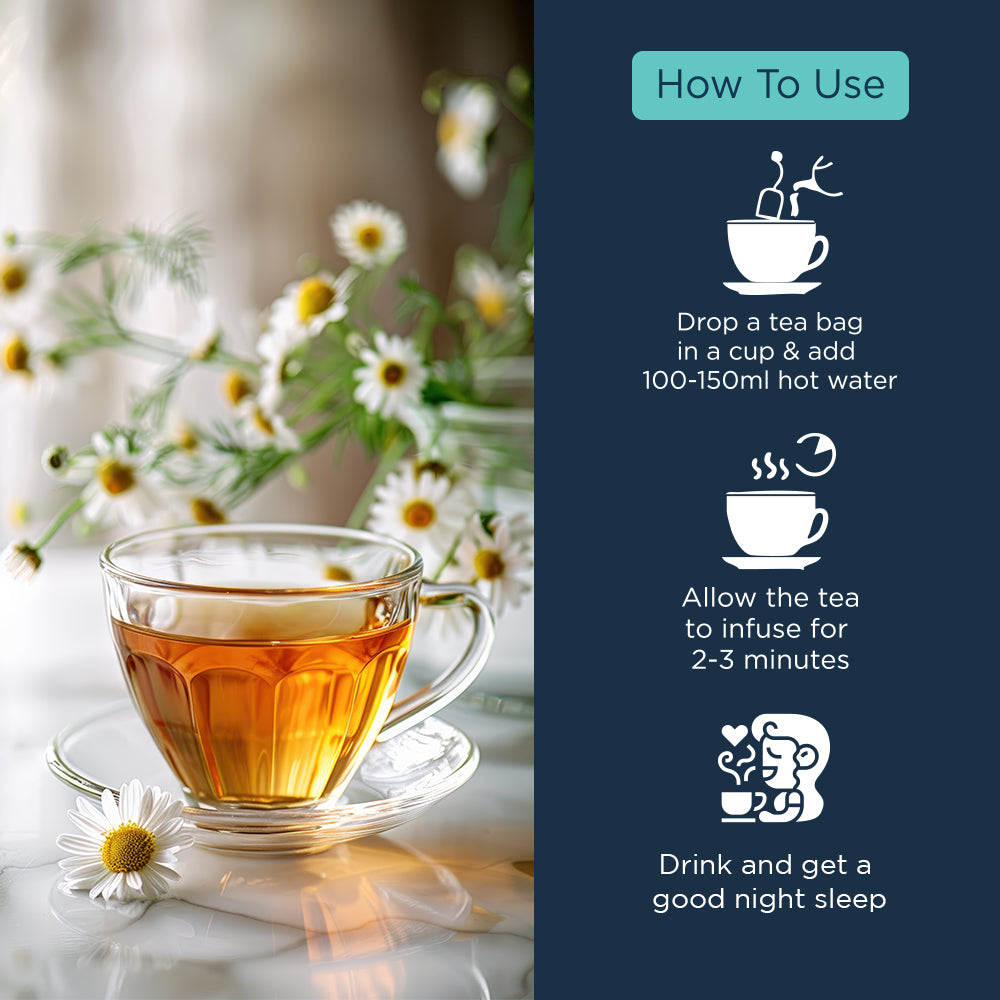 How To Use

Drop a tea bag in a cup & add 100-150ml hot water

Allow the tea to infuse for 2-3 minutes

Drink and get a good night sleep